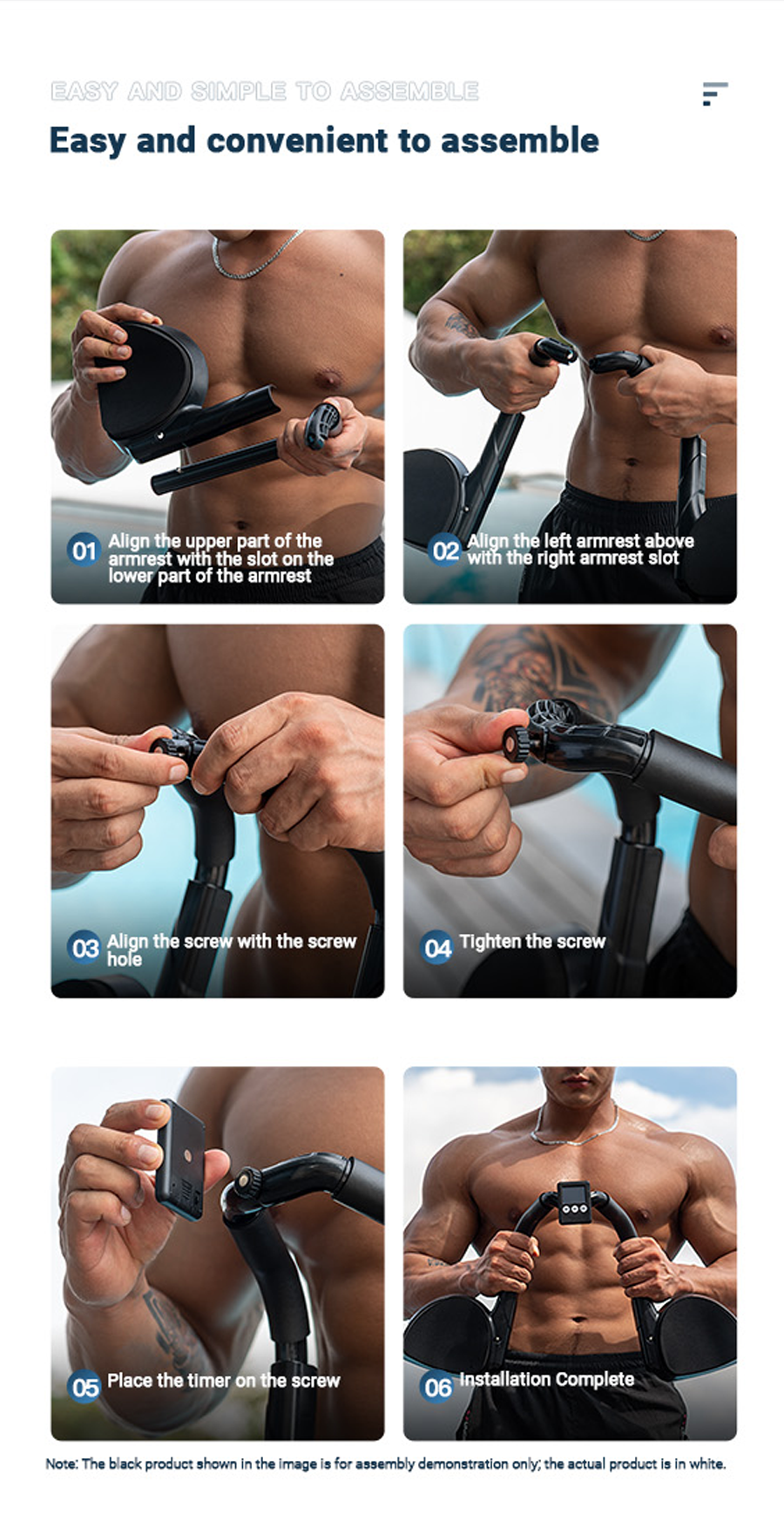 EASY AND SIMPLE TO ASSEMBLE

Easy and convenient to assemble

01 Align the upper part of the armrest with the slot on the lower part of the armrest

02 Align the left armrest above with the right armrest slot

03 Align the screw with the screw hole

04 Tighten the screw

05 Place the timer on the screw

06 Installation Complete

Note: The black product shown in the image is for assembly demonstration only; the actual product is in white.